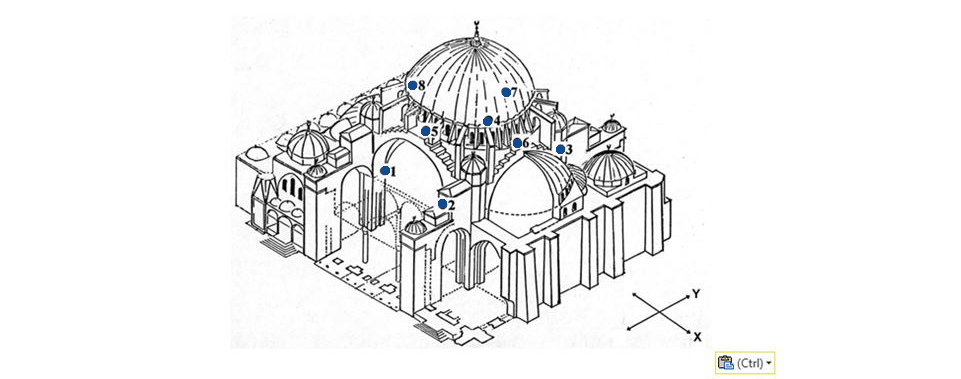 8
7
5
4
6
3
1
2
Y
X
(Ctrl)