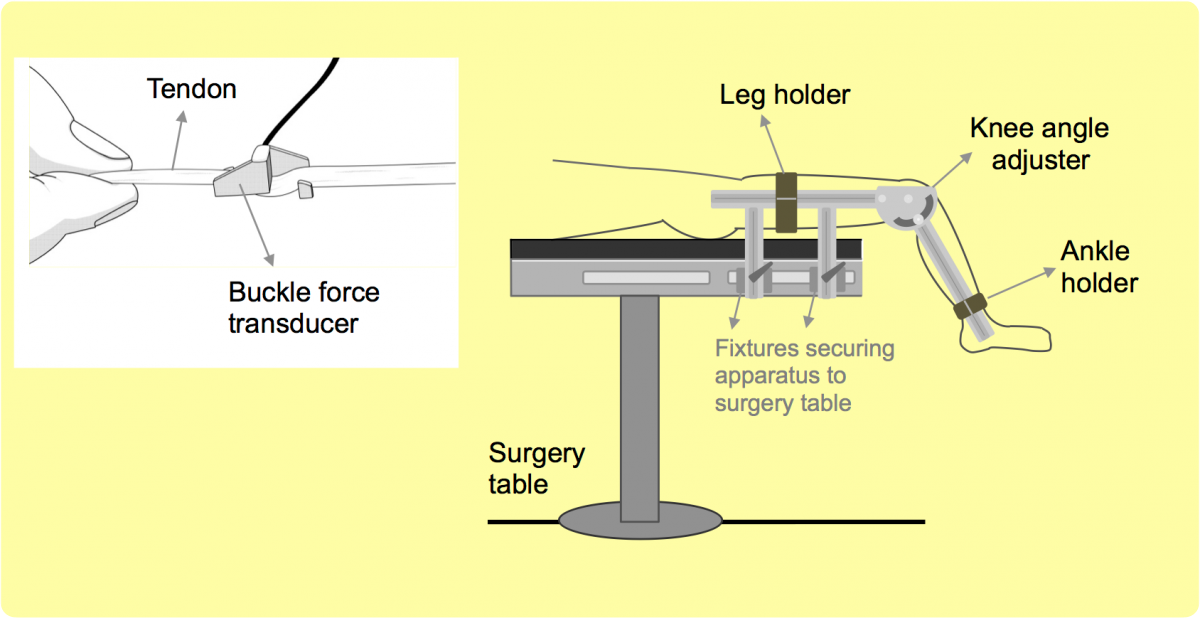 Tendon

Buckle force transducer

Leg holder

Knee angle adjuster

Ankle holder

Fixtures securing apparatus to surgery table

Surgery table